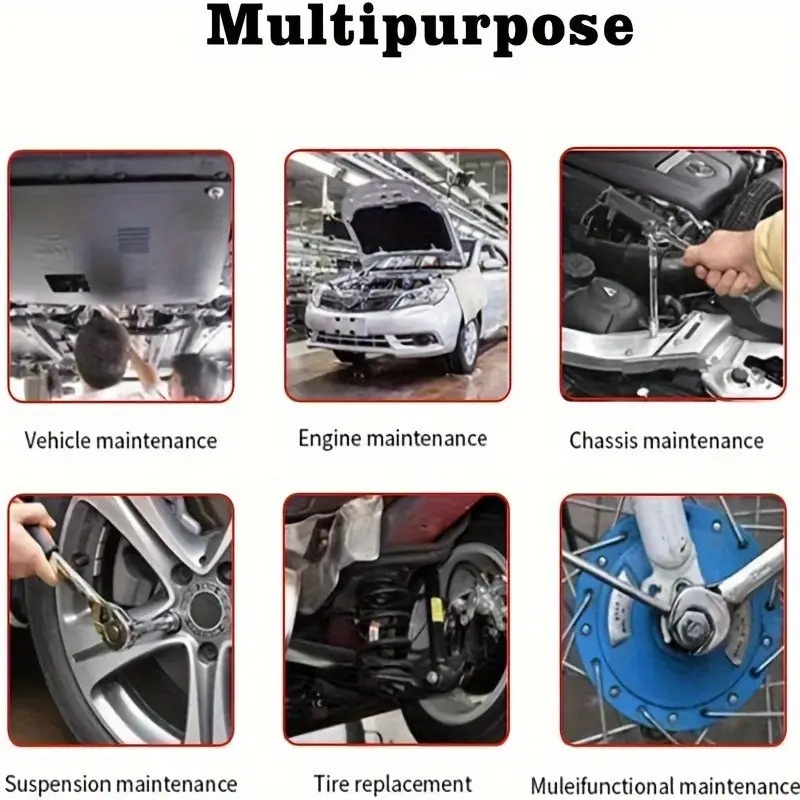 Multipurpose

Vehicle maintenance

Engine maintenance

Chassis maintenance

Suspension maintenance

Tire replacement

Muleifunctional maintenance